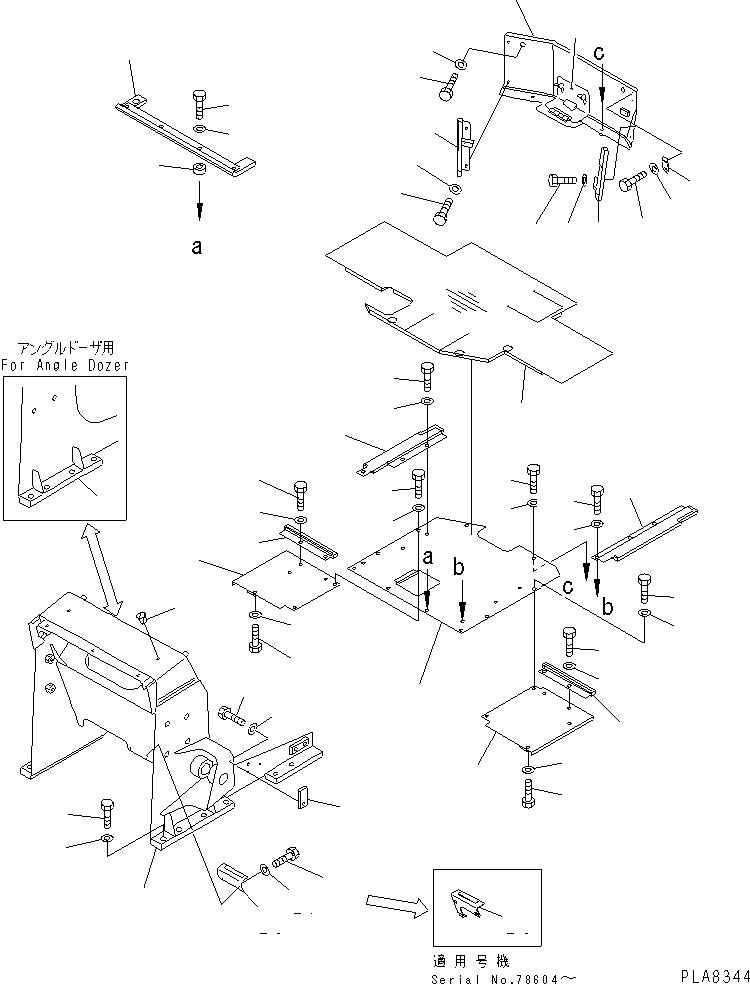 c

a

アングルドーザ用
For Angle Dozer

a

b

c

b

適用号機
Serial No.78604～

PLA8344