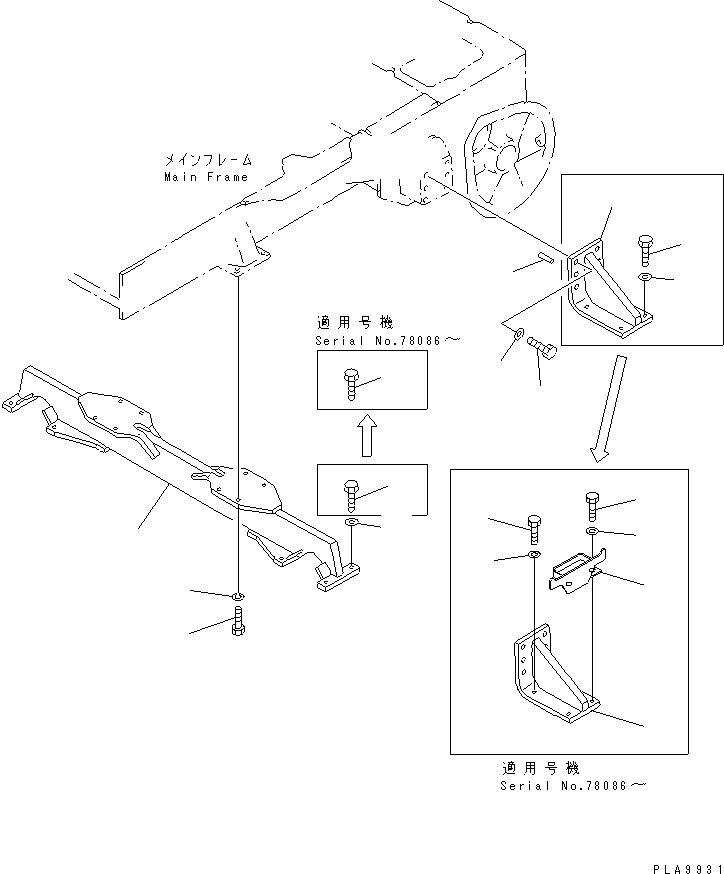 メインフレーム
Main Frame

適用号機
Serial No.78086～

適用号機
Serial No.78086～

PLA9931