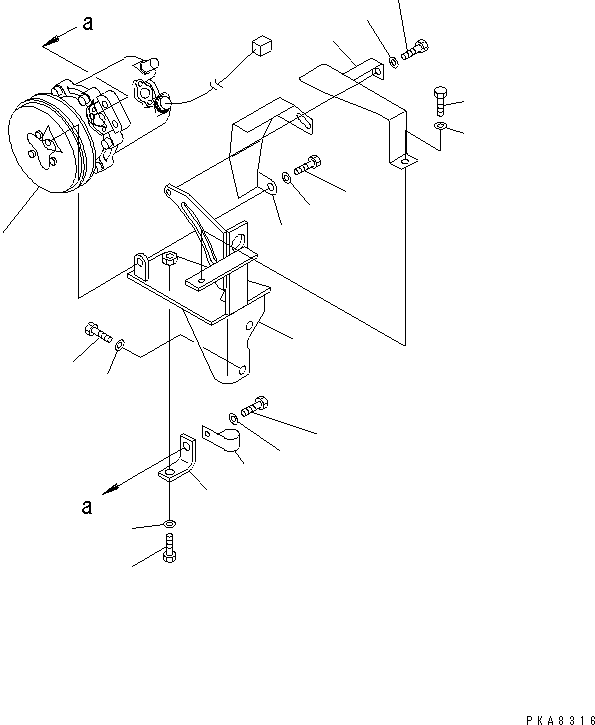 a

a

PKA8316