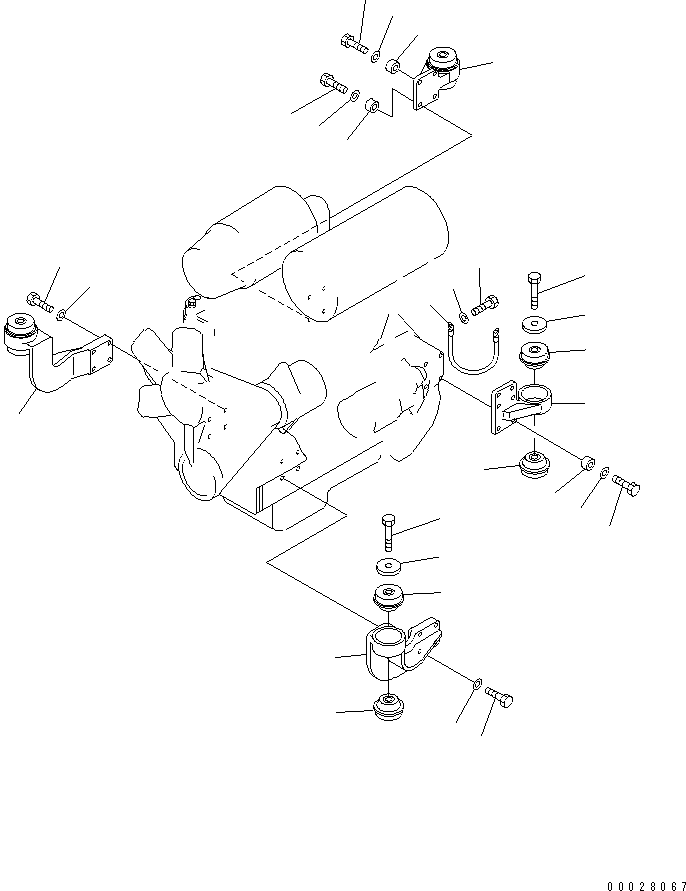 00028067