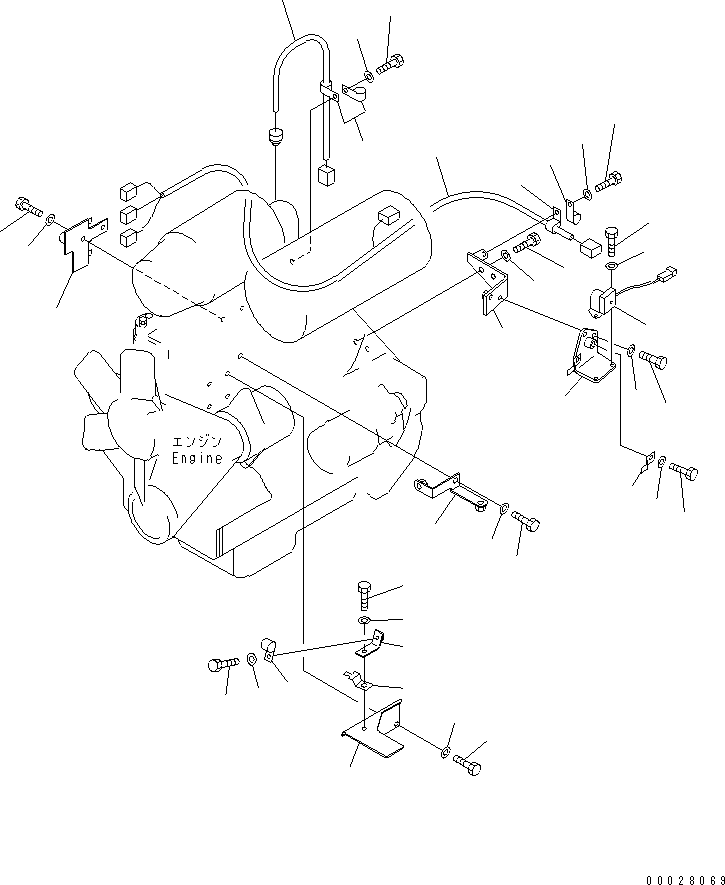 エンジン
Engine

00028069