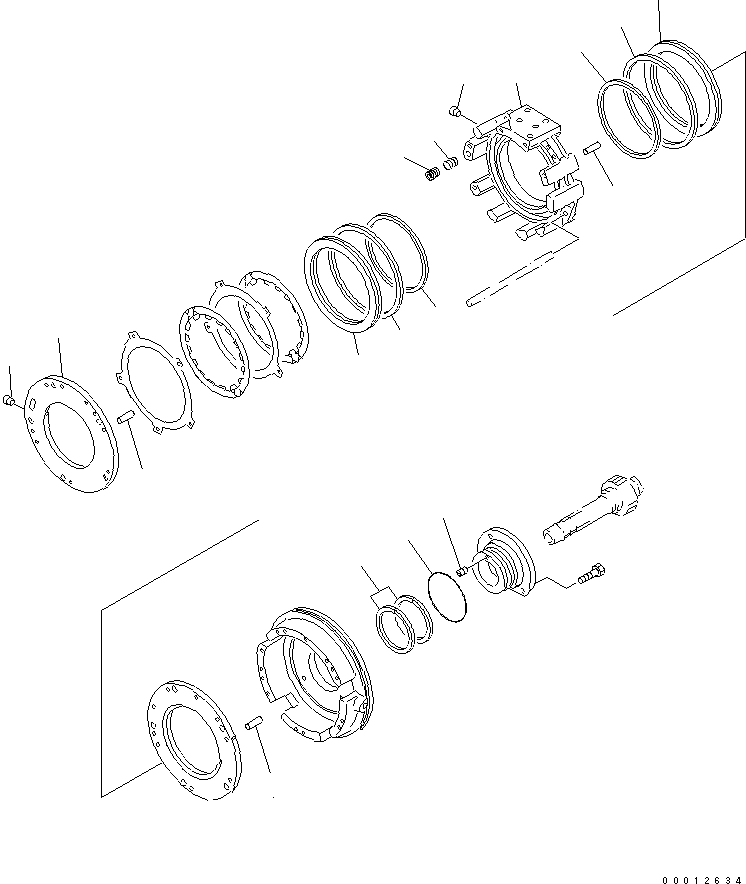 00012634