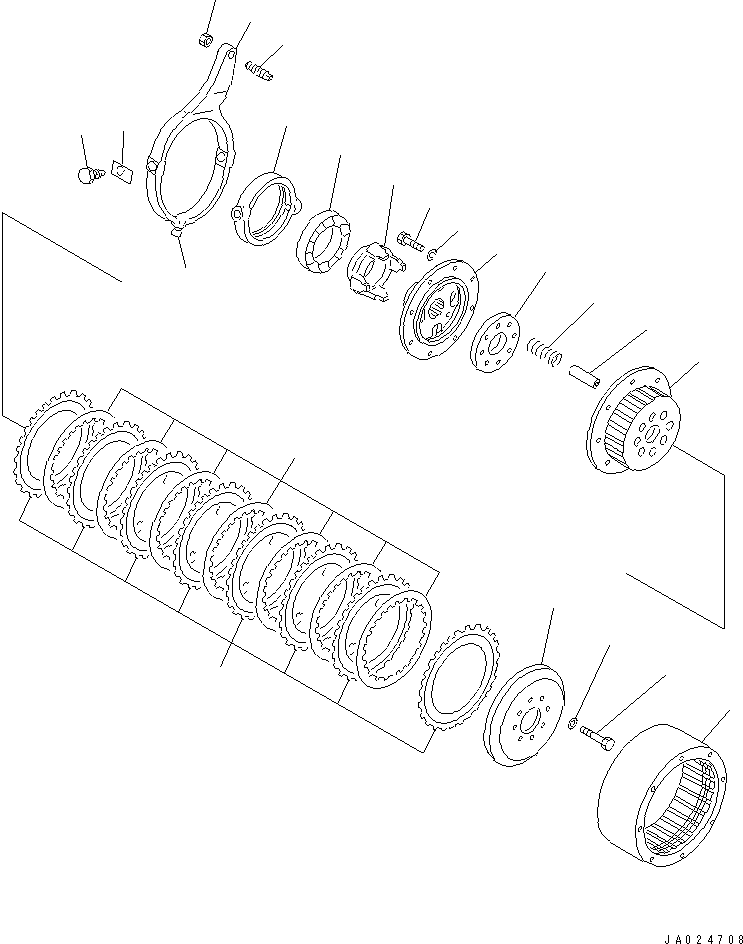 JA024708