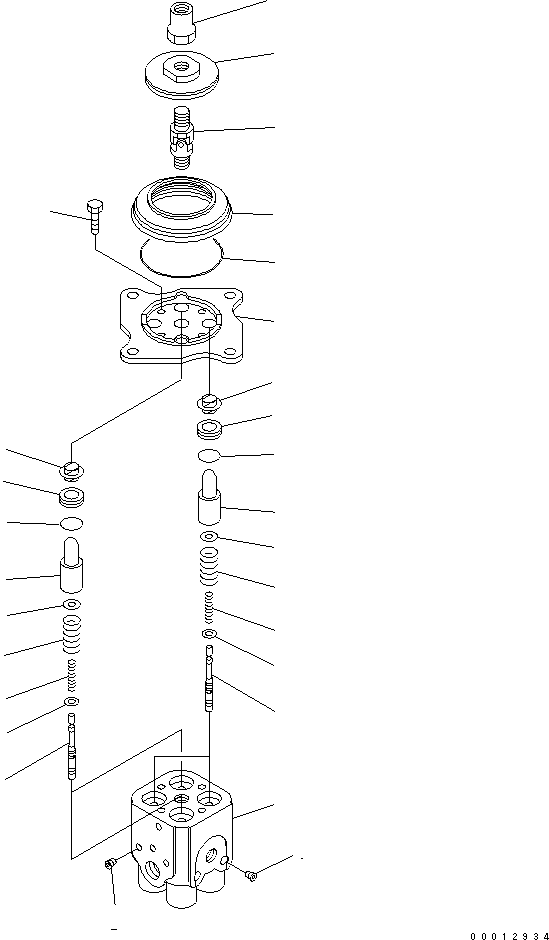 00012934