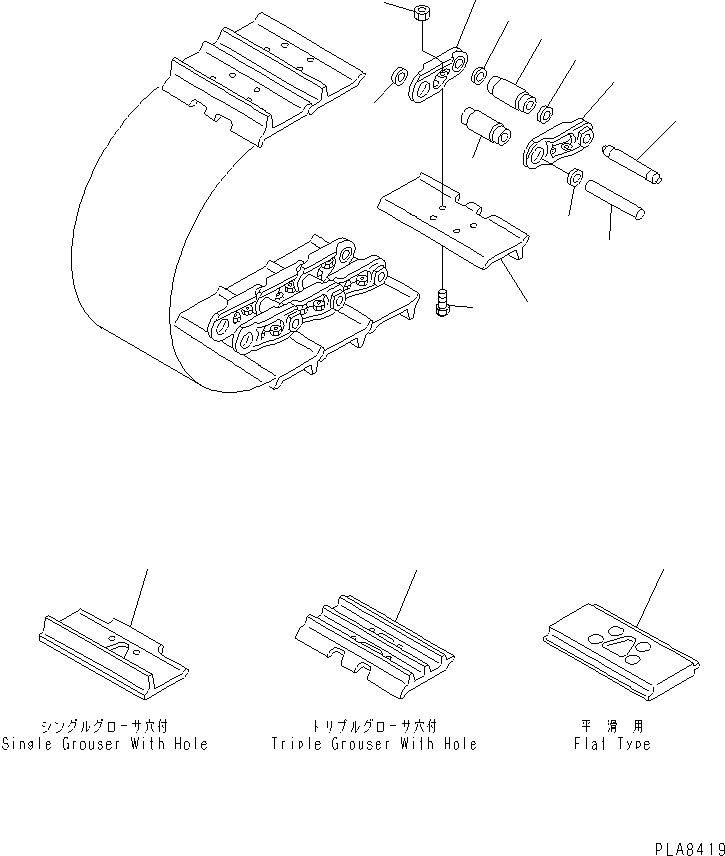 シングルグローサ穴付
Single Grouser With Hole

トリプルグローサ穴付
Triple Grouser With Hole

平 滑 用
Flat Type

PLA8419