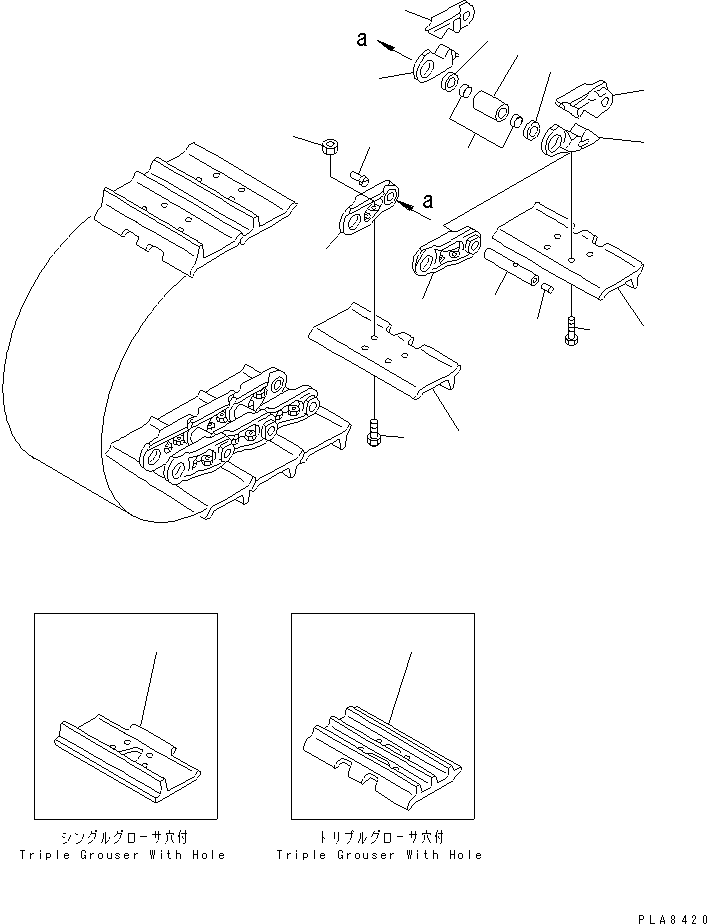 a
a

シングルグローサ穴付
Triple Grouser With Hole

トリプルグローサ穴付
Triple Grouser With Hole

PLA8420