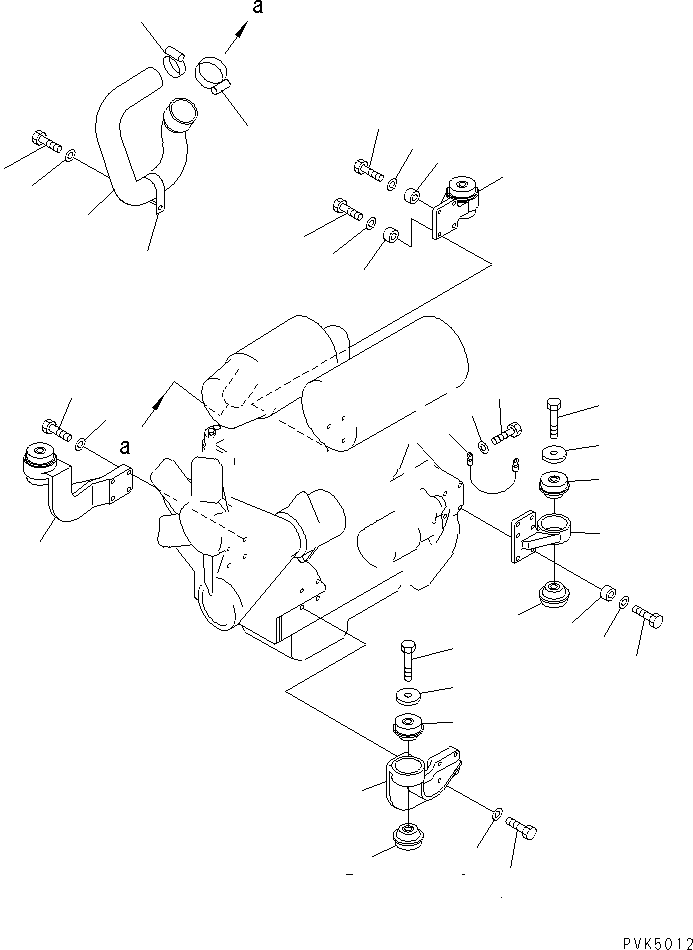 a

a

PVK5012