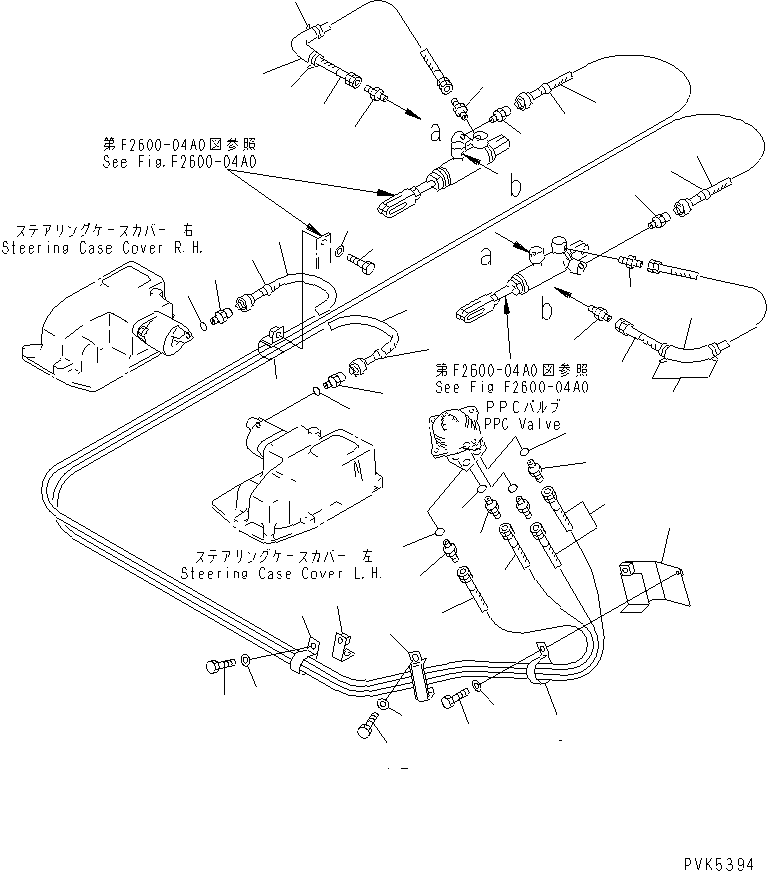 第F2600-04A0図参照
See Fig.F2600-04A0

a

b

ステアリングケースカバー 右
Steering Case Cover R.H.

a

b

第F2600-04A0図参照
See Fig F2600-04A0

PPCバルブ
PPC Valve

ステアリングケースカバー 左
Steering Case Cover L.H.

PVK5394