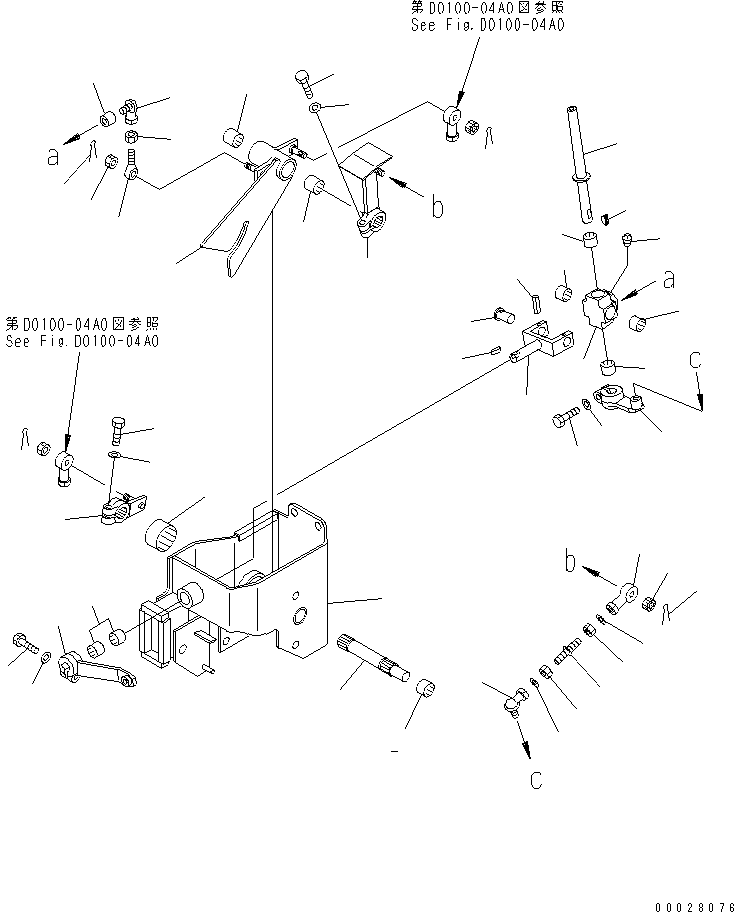 第D0100-04A0図参照
See Fig.D0100-04A0

a

b

a

c

第D0100-04A0図参照
See Fig.D0100-04A0

b

c

00028076