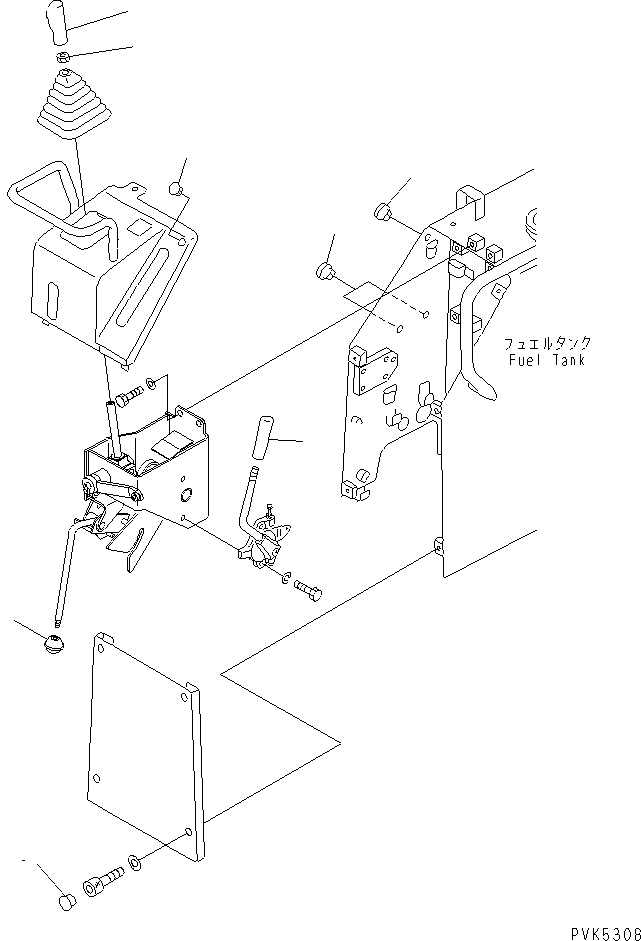 フュエルタンク
Fuel Tank

PVK5308