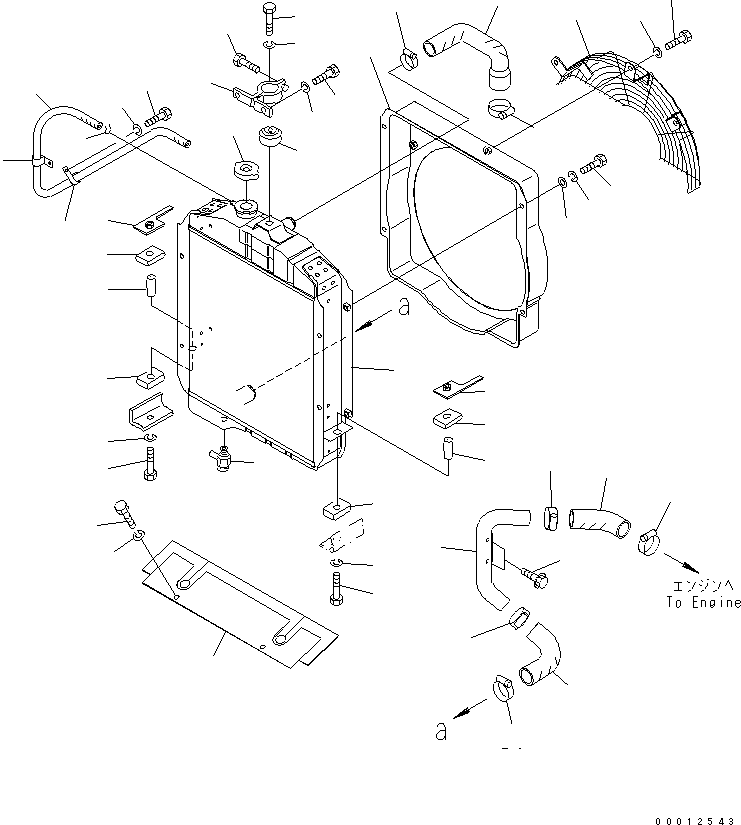 a

エンジンへ
To Engine

a

00012543