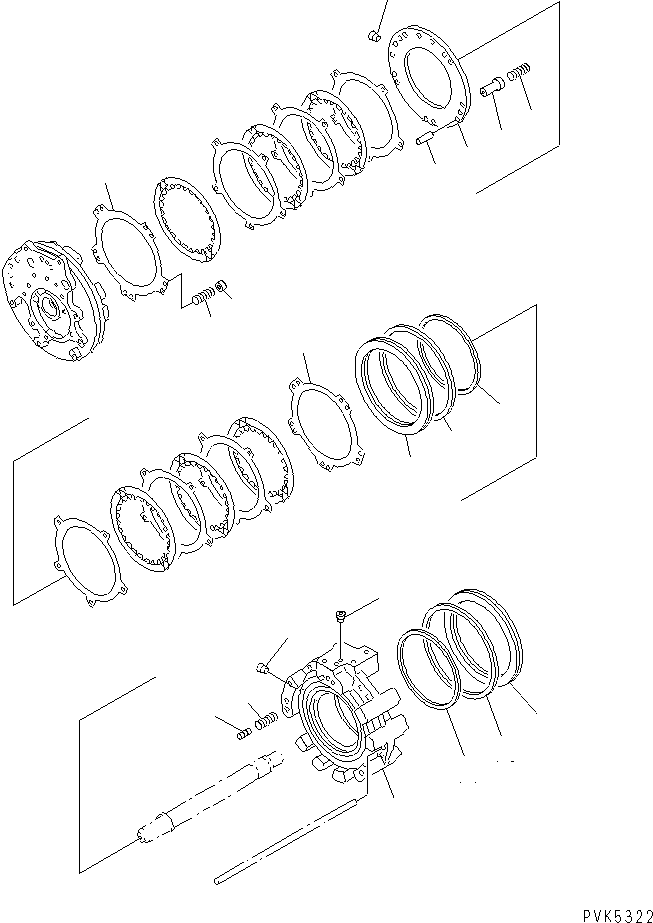 PVK5322