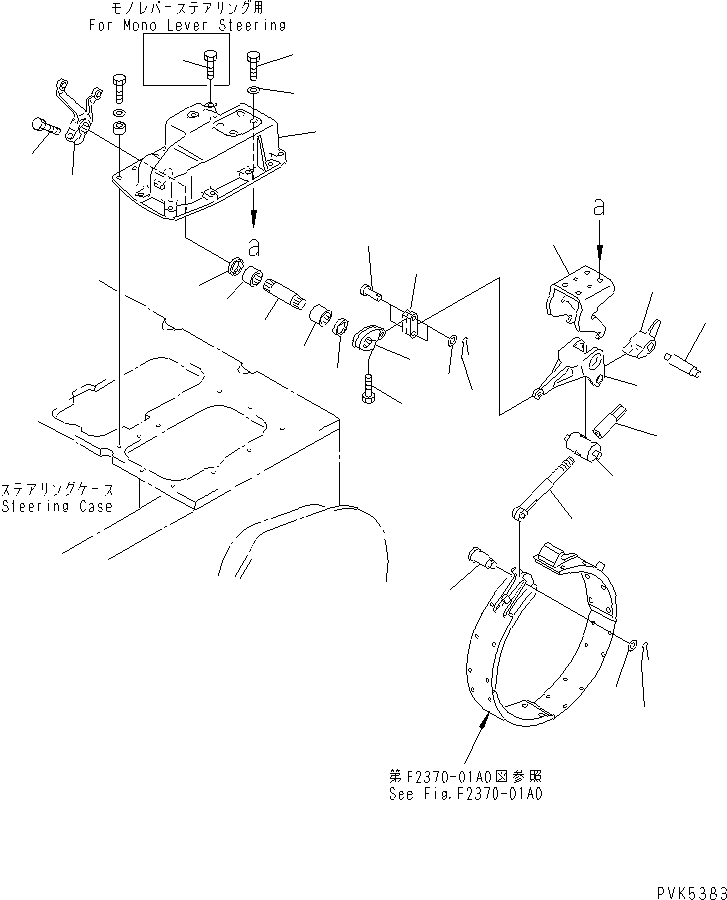 モノレバーステアリング用
For Mono Lever Steering

a

a

ステアリングケース
Steering Case

第F2370-01A0図参照
See Fig.F2370-01A0

PVK5383