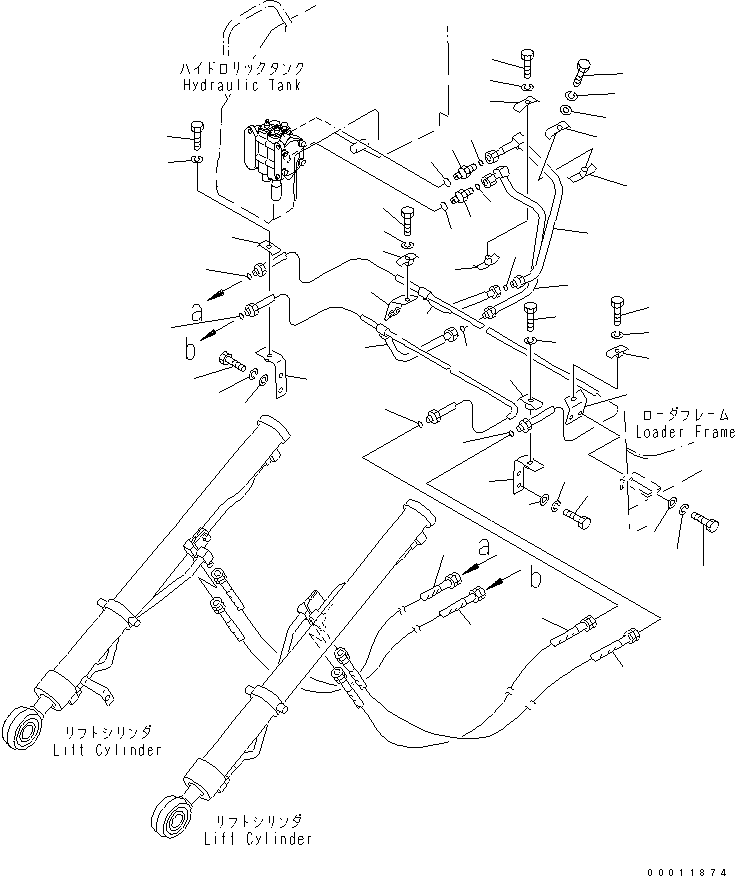 ハイドロリックタンク
Hydraulic Tank

a

b

ローダフレーム
Loader Frame

a

b

リフトシリンダ
Lift Cylinder

リフトシリンダ
Lift Cylinder

00011874