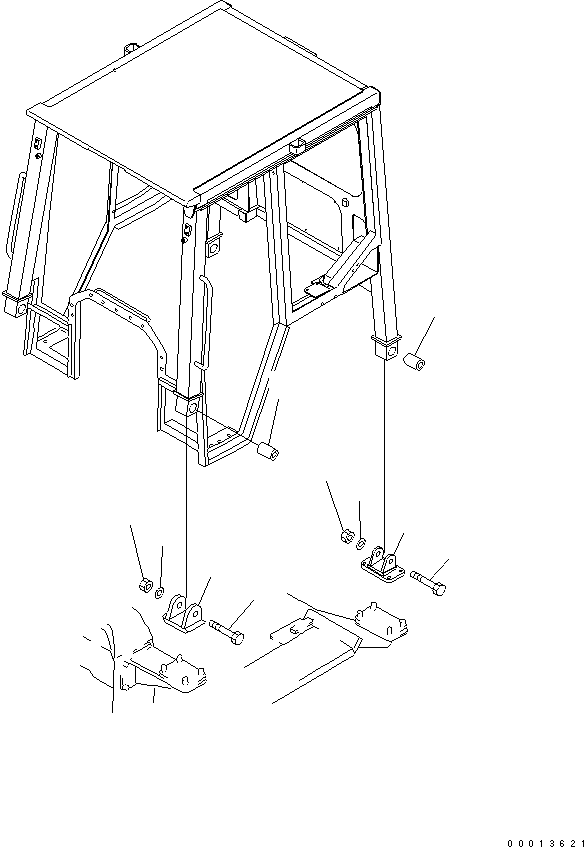 00013621