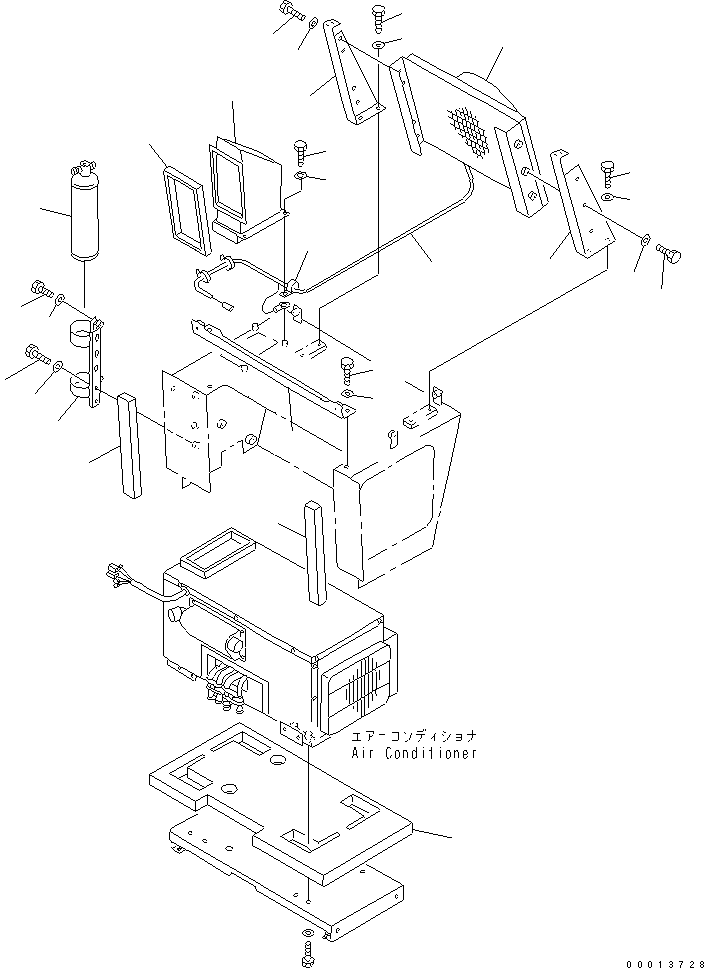 エアーコンディショナ
Air Conditioner

00013728