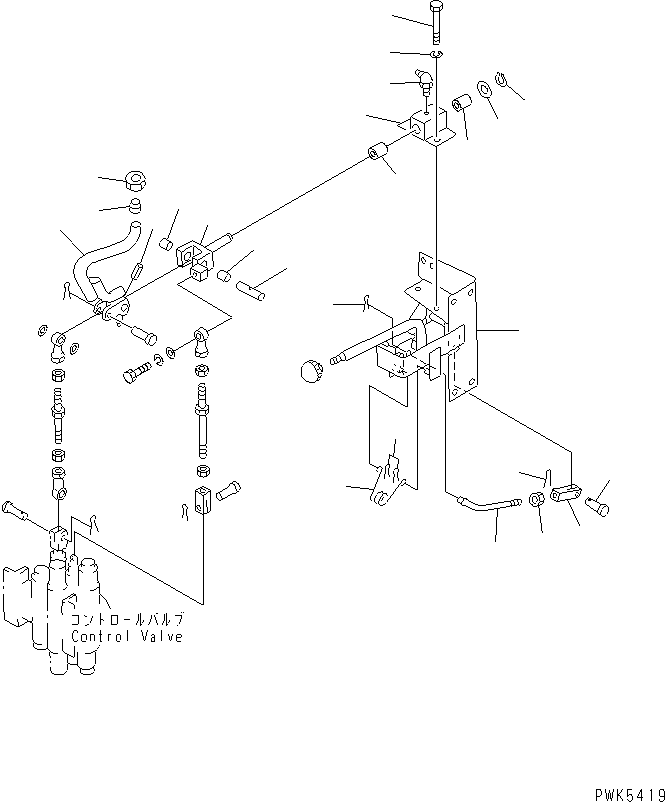 コントロールバルブ
Control Valve

PWK5419