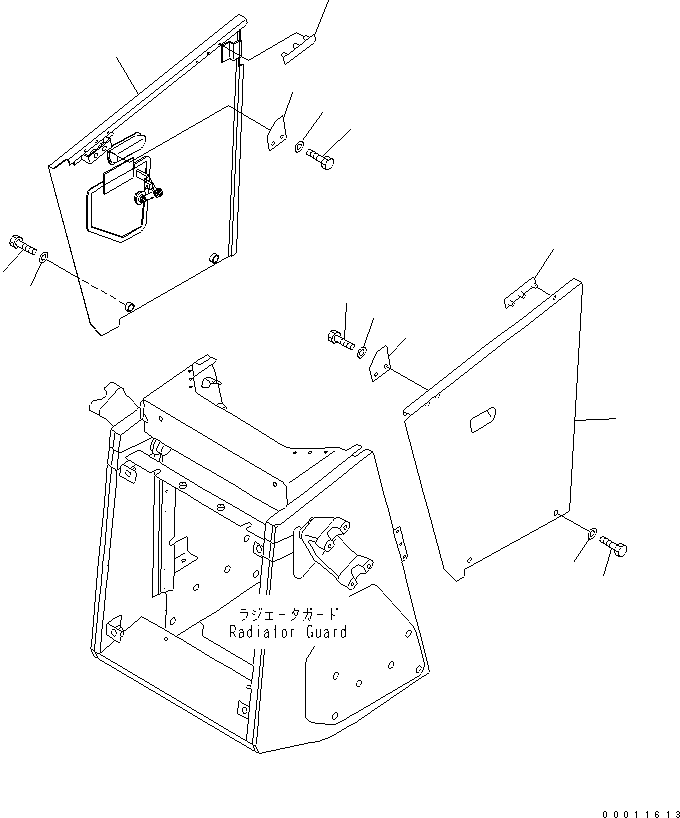 ラジエータガード
Radiator Guard

00011613