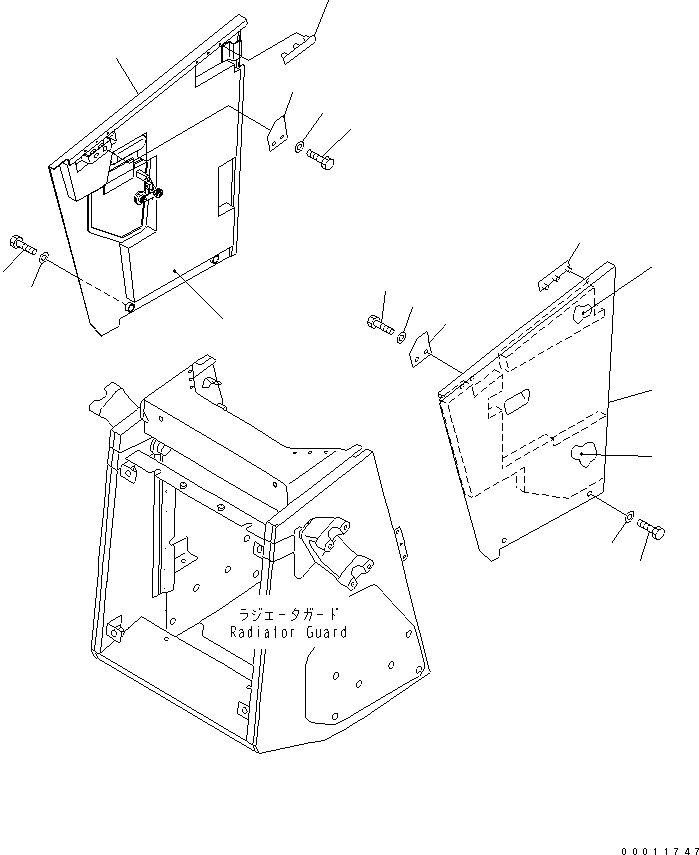 ラジエータガード
Radiator Guard

00011747