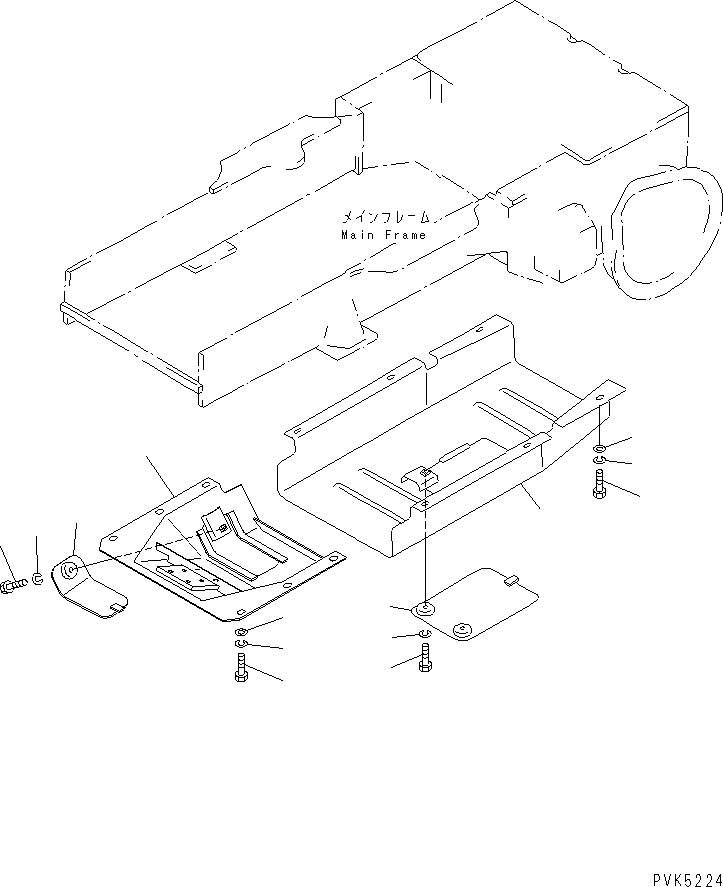 メインフレーム
Main Frame

PVK5224