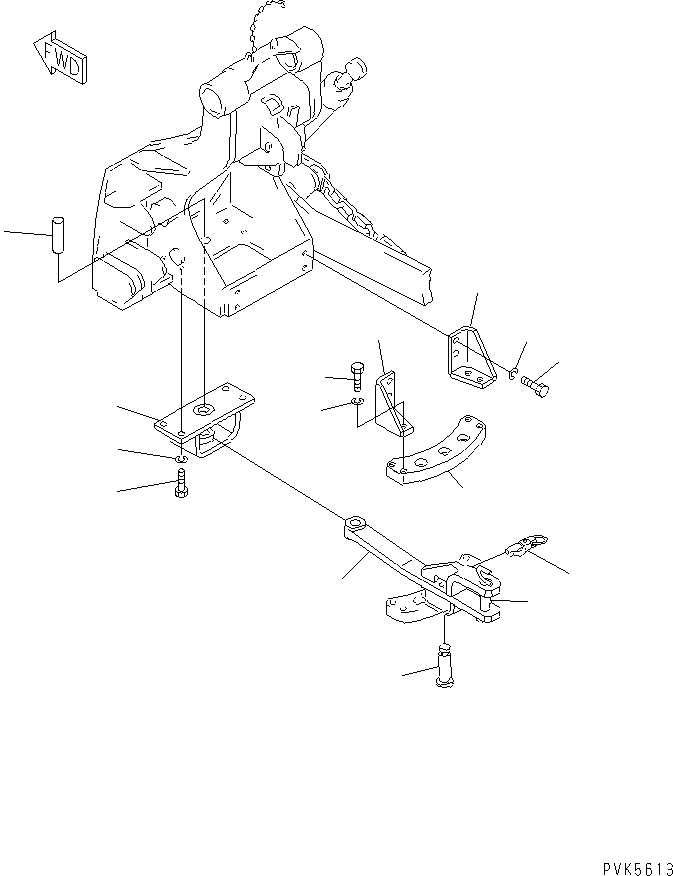 FWD

PVK5613