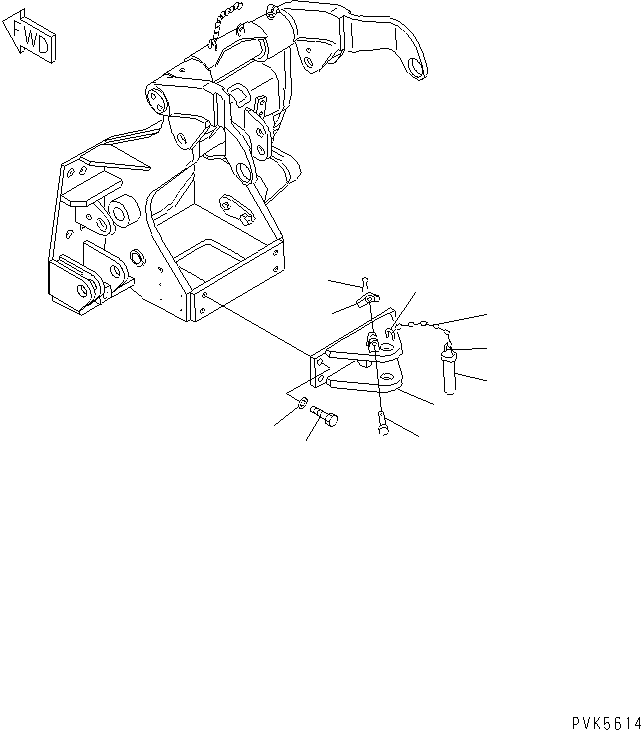 FWD

PVK5614