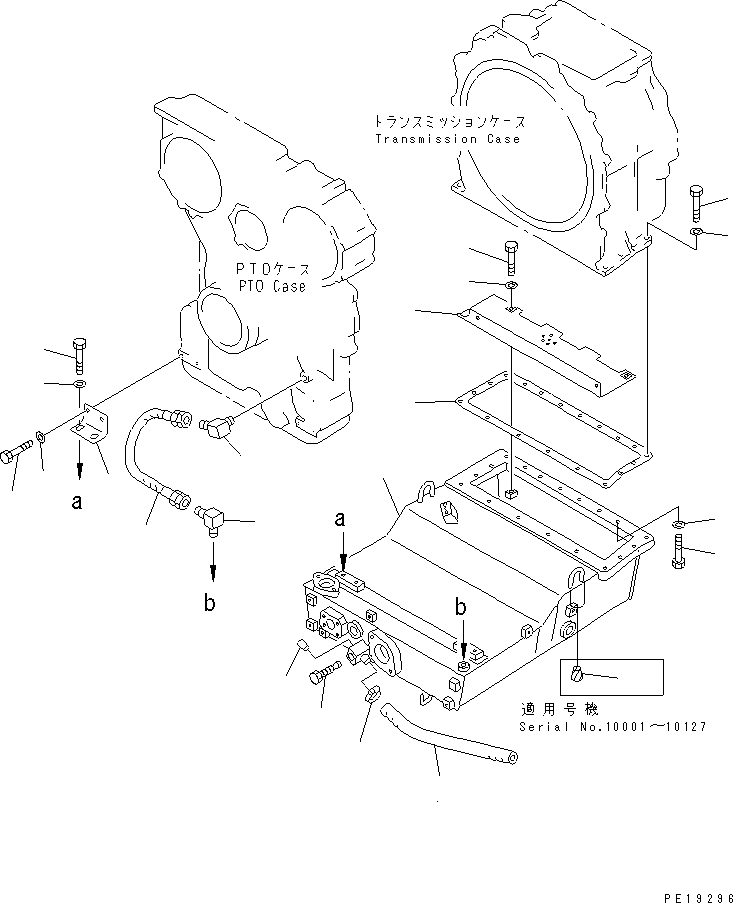 トランスミッションケース
Transmission Case

PTOケース
PTO Case

a

b

a

b

適用号機
Serial No.10001～10127

PE19296