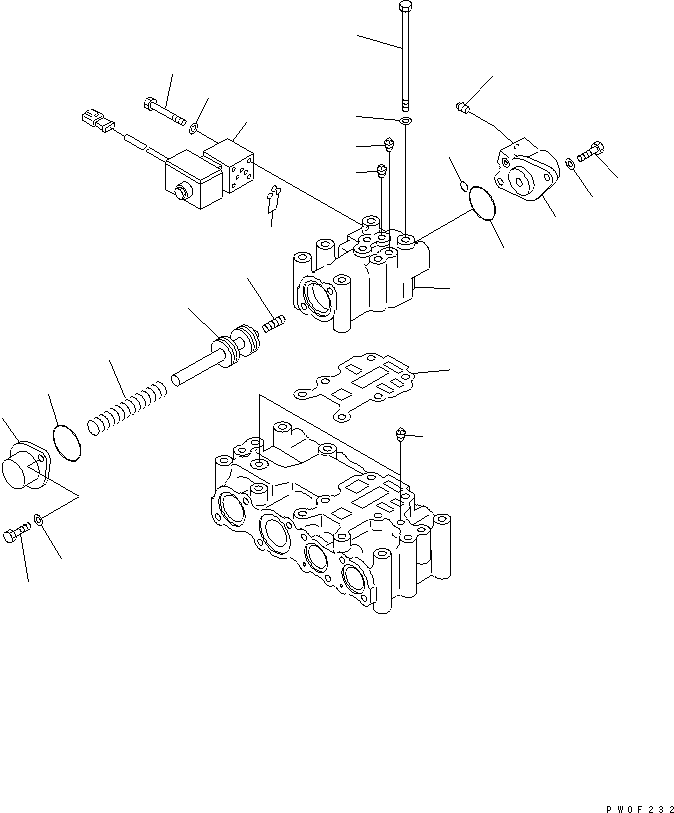 PW0F232