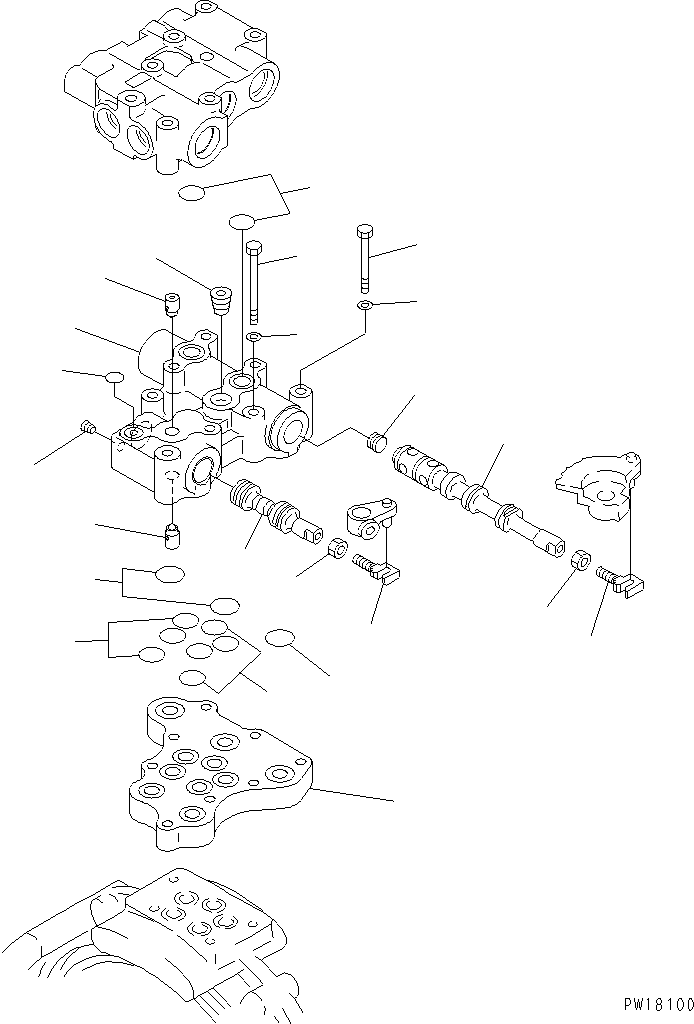 PW18100