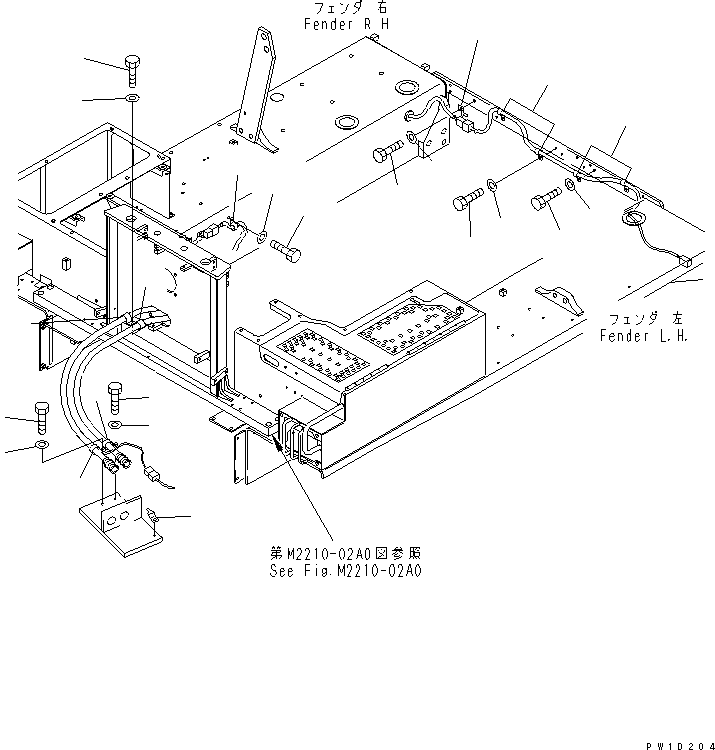 フェンダ 右
Fender R H

フェンダ 左
Fender L.H.

第M2210-02A0図参照
See Fig.M2210-02A0

PW1D204