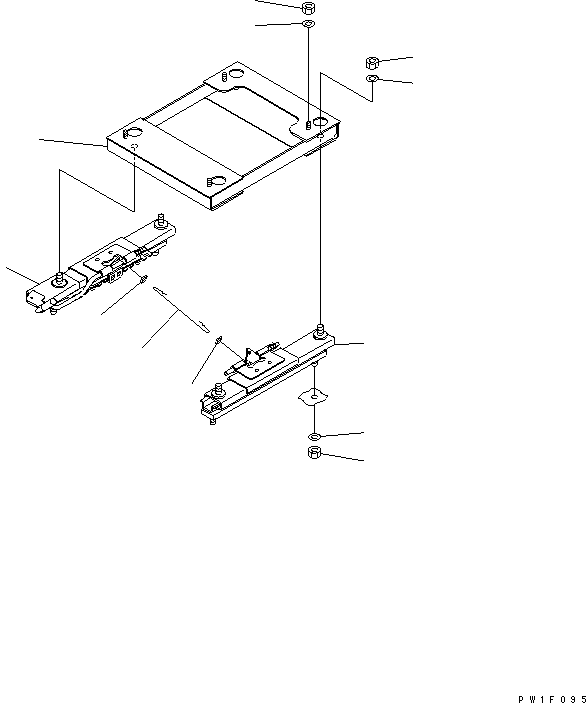 PW1F095