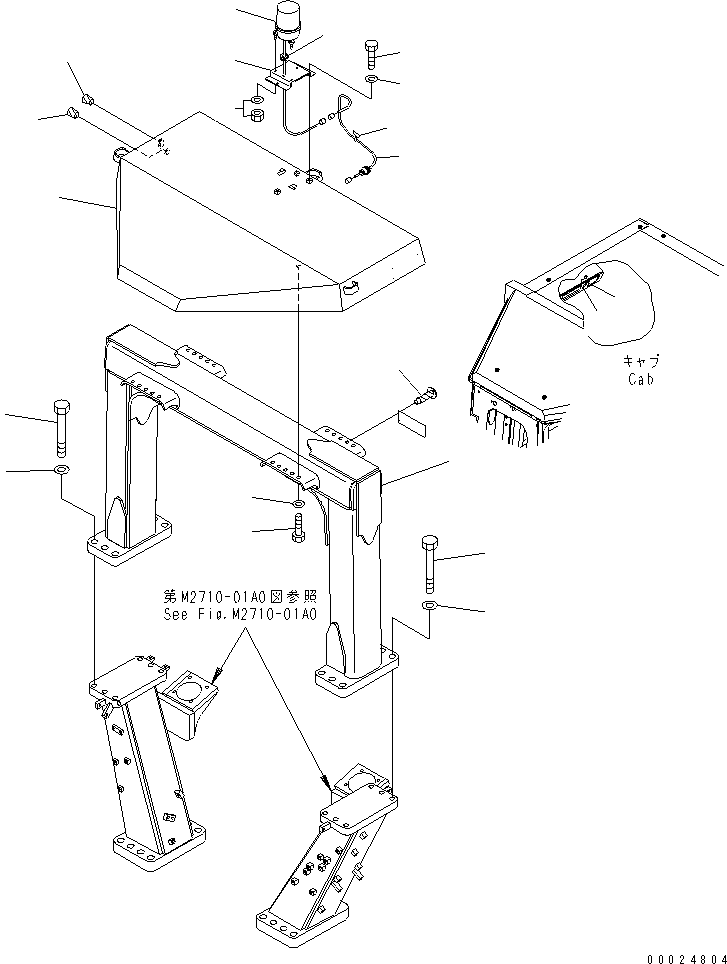 キャブ
Cab

第M2710-01A0図参照
See Fig.M2710-01A0

00024804