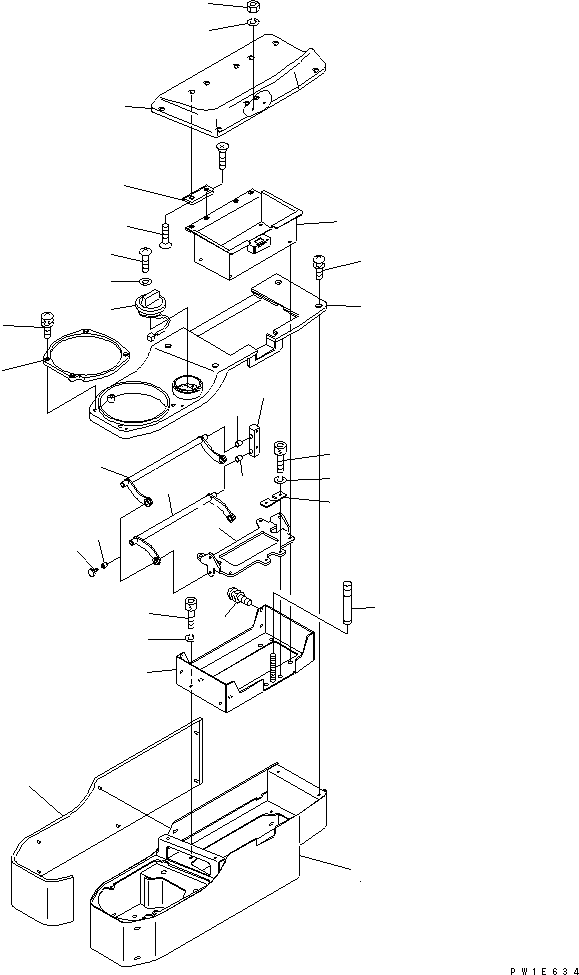 PW1E634