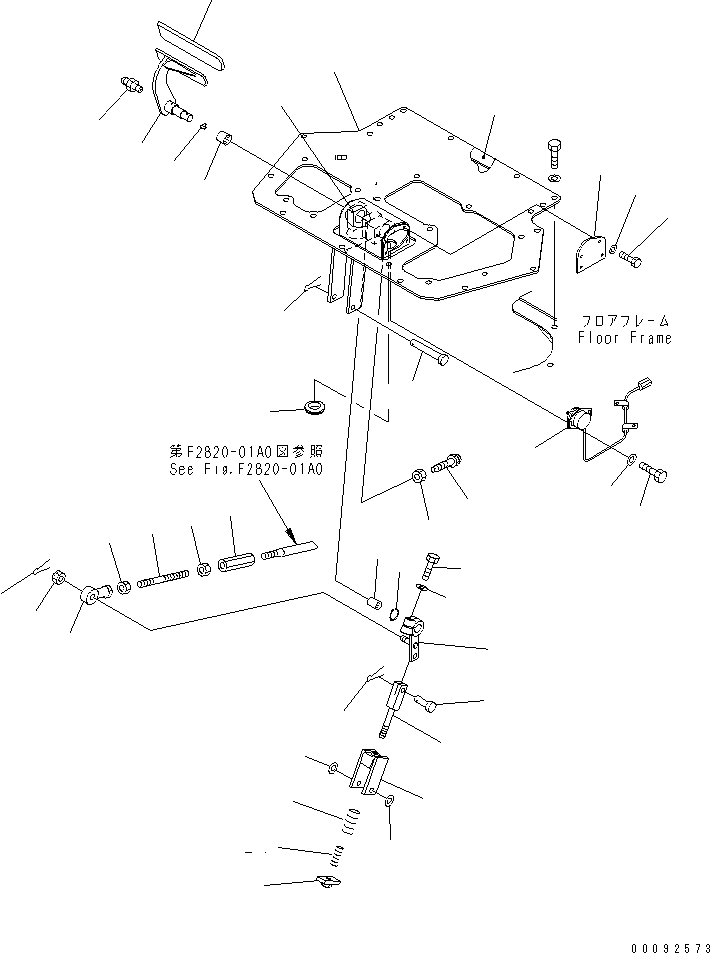 フロアフレーム
Floor Frame

第F2820-01A0図参照
See Fig.F2820-01A0

00092573