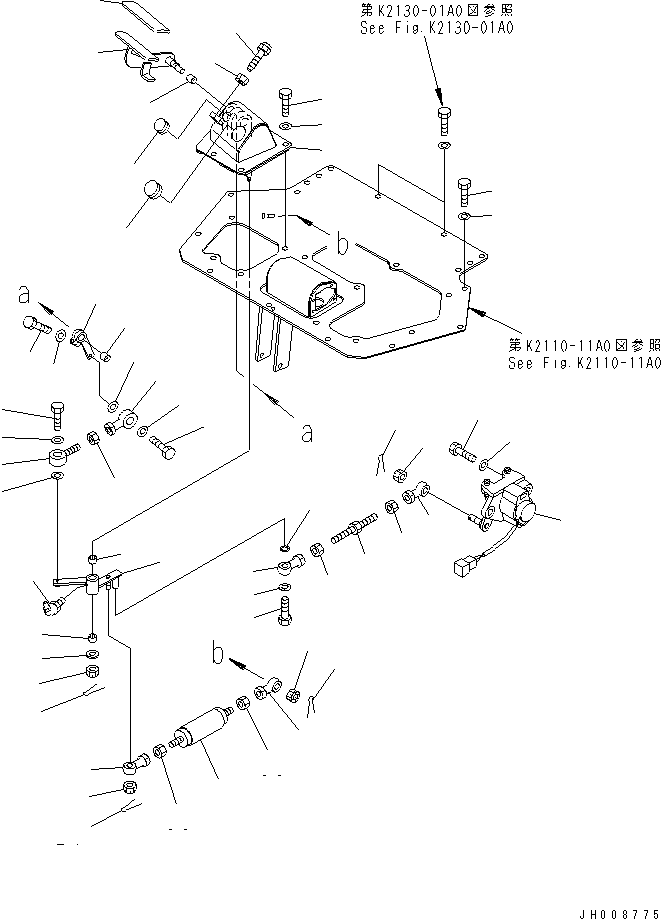 第K2130-01A0図参照
See Fig.K2130-01A0

b

a

第K2110-11A0図参照
See Fig.K2110-11A0

a

b

JH008775