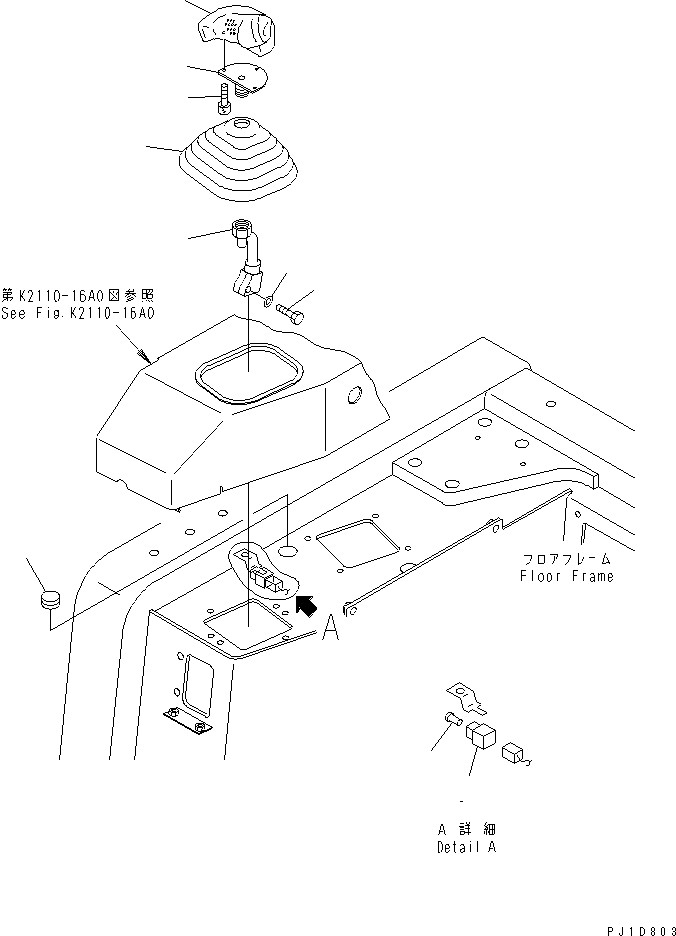 第K2110-16A0図参照
See Fig.K2110-16A0

フロアフレーム
Floor Frame

A

A 詳細
Detail A

PJ1D803