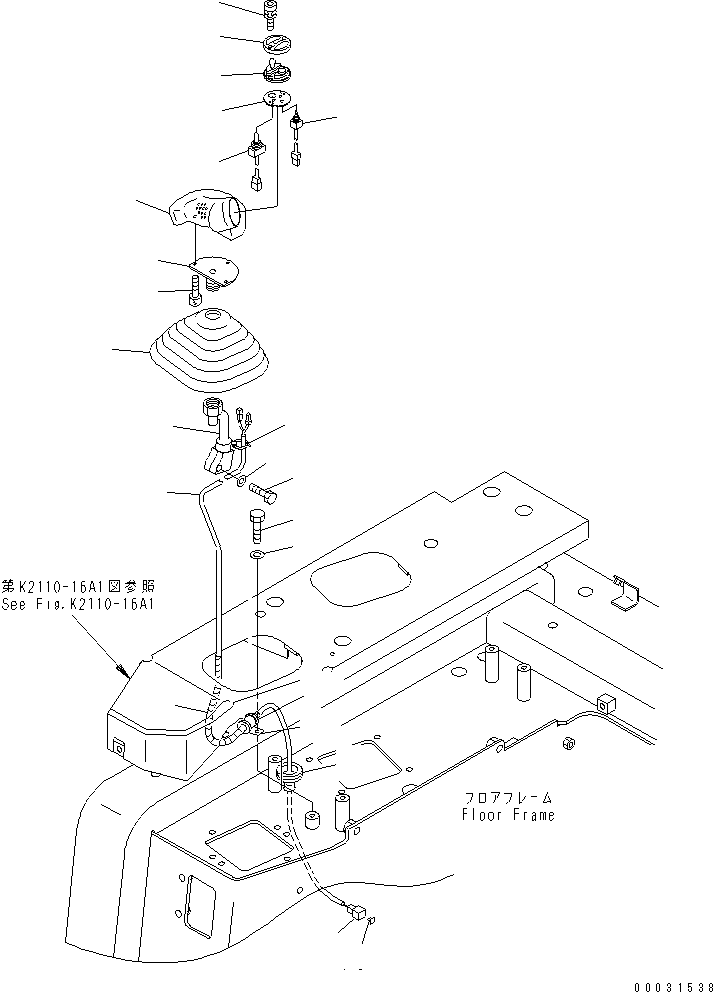 第K2110-16A1図参照
See Fig.K2110-16A1

フロアフレーム
Floor Frame

00031538