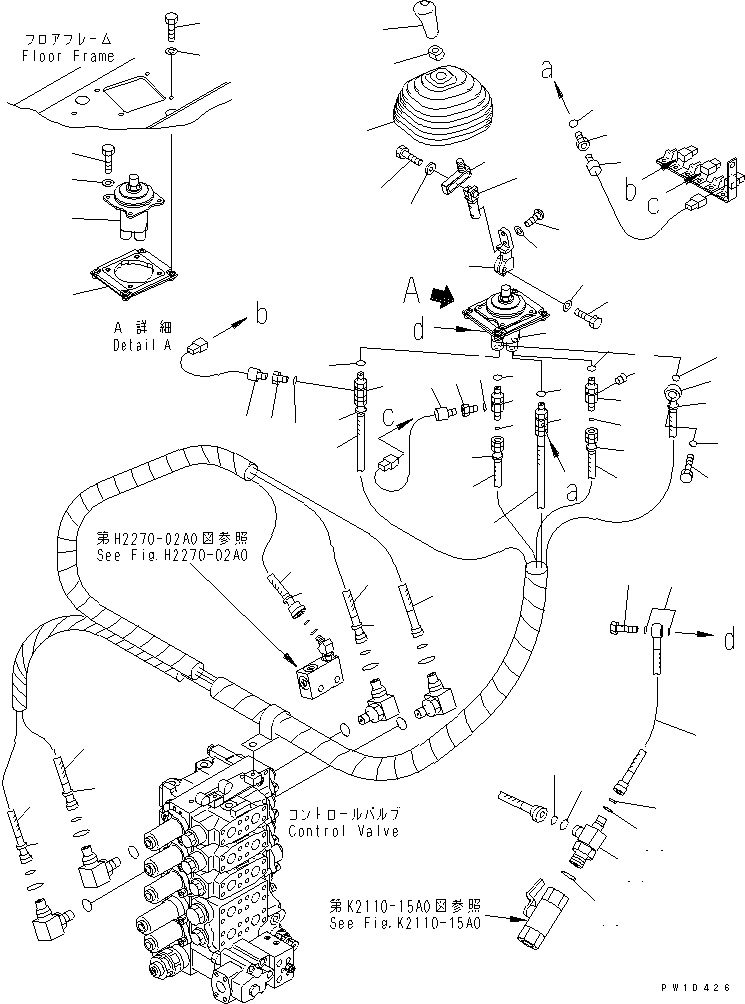 フロアフレーム
Floor Frame

a

b
c

A
d

A 詳細
Detail A

b

c

a

第H2270-02A0図参照
See Fig.H2270-02A0

d

コントロールバルブ
Control Valve

第K2110-15A0図参照
See Fig.K2110-15A0

PW10426