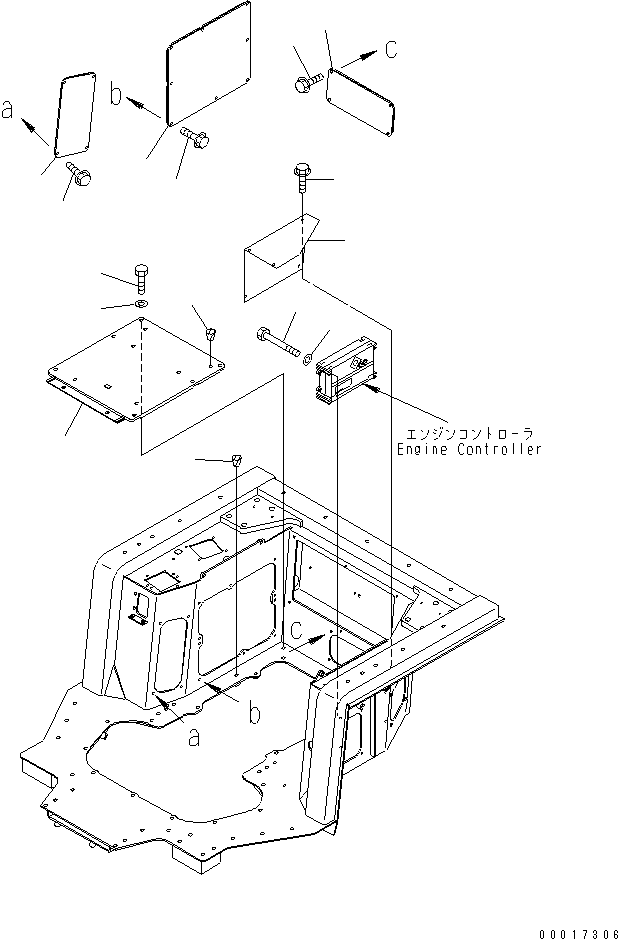 a
b
c
エンジンコントローラ
Engine Controller
c
b
a
00017306