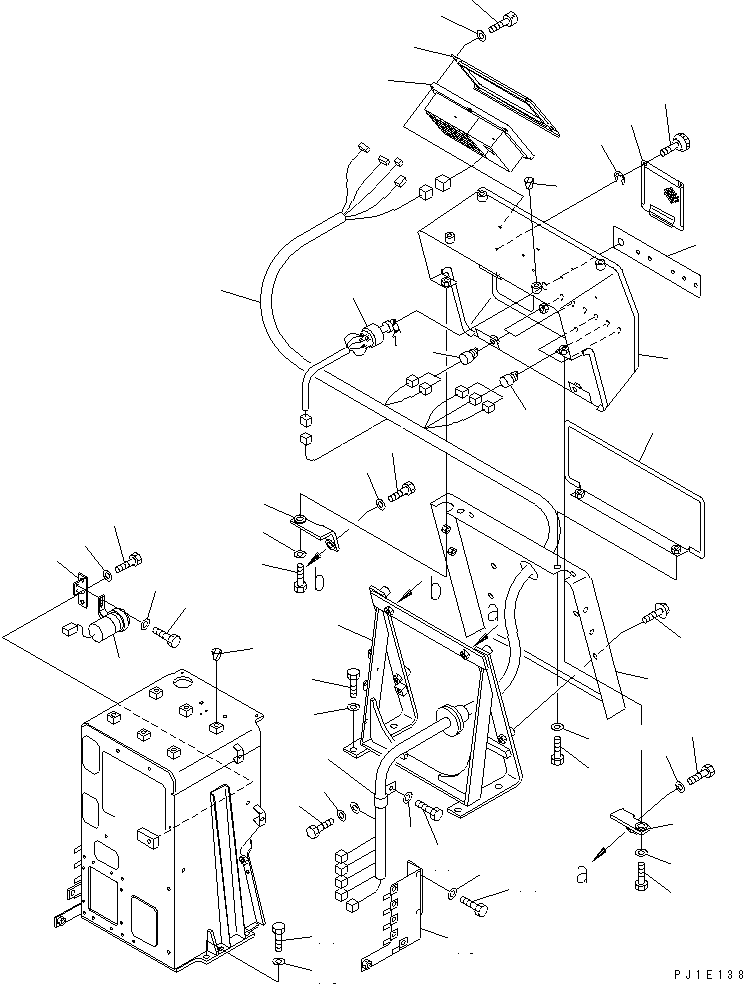 b
b
a
a
PJ1E138