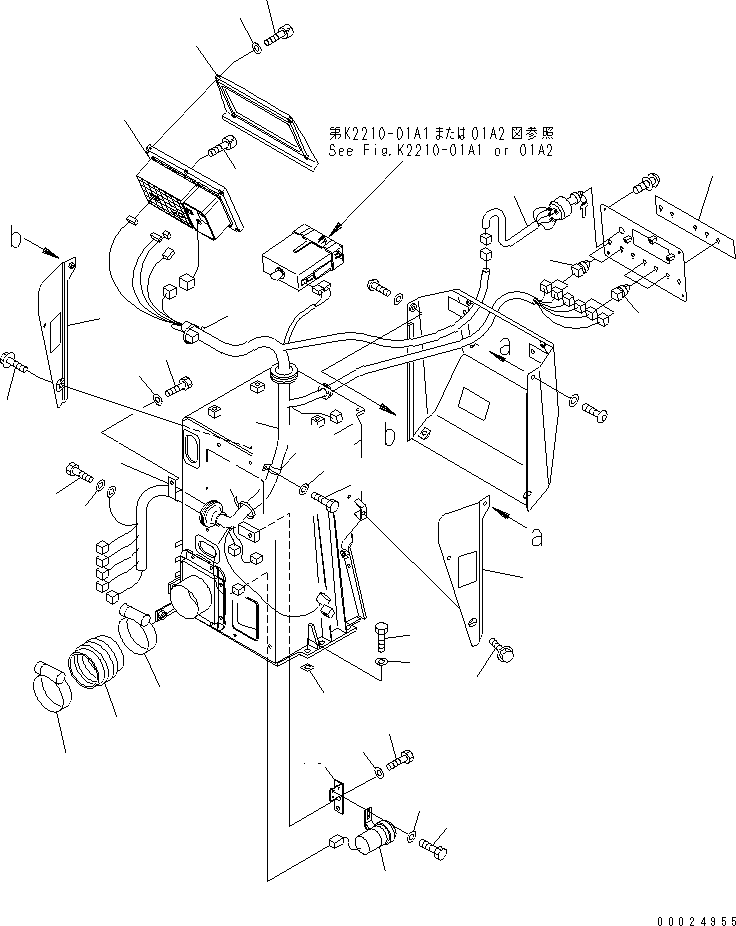 第K2210-01A1または01A2図参照
See Fig.K2210-01A1 or 01A2

b

a

b

a

00024955