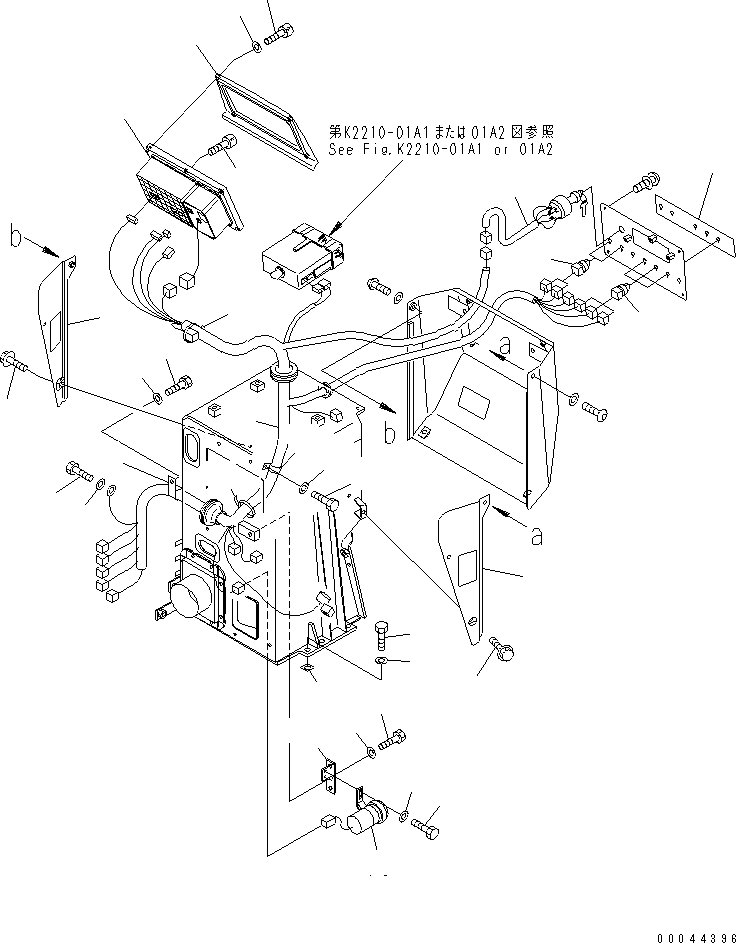 第K2210-01A1または01A2図参照
See Fig.K2210-01A1 or 01A2

b

a

b

a

00044396