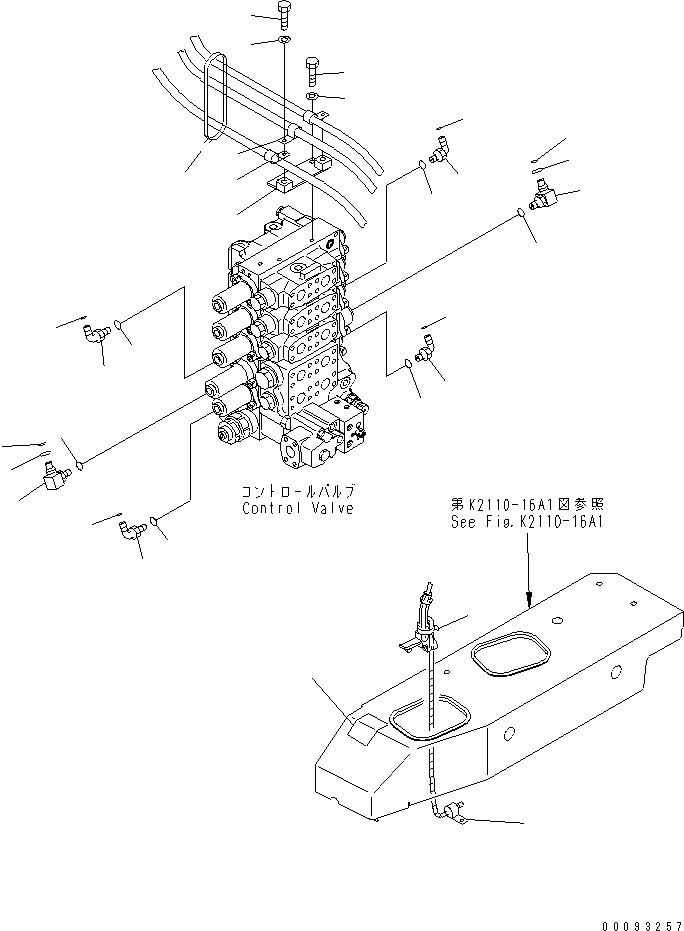 コントロールバルブ
Control Valve

第K2110-16A1図参照
See Fig.K2110-16A1

00093257