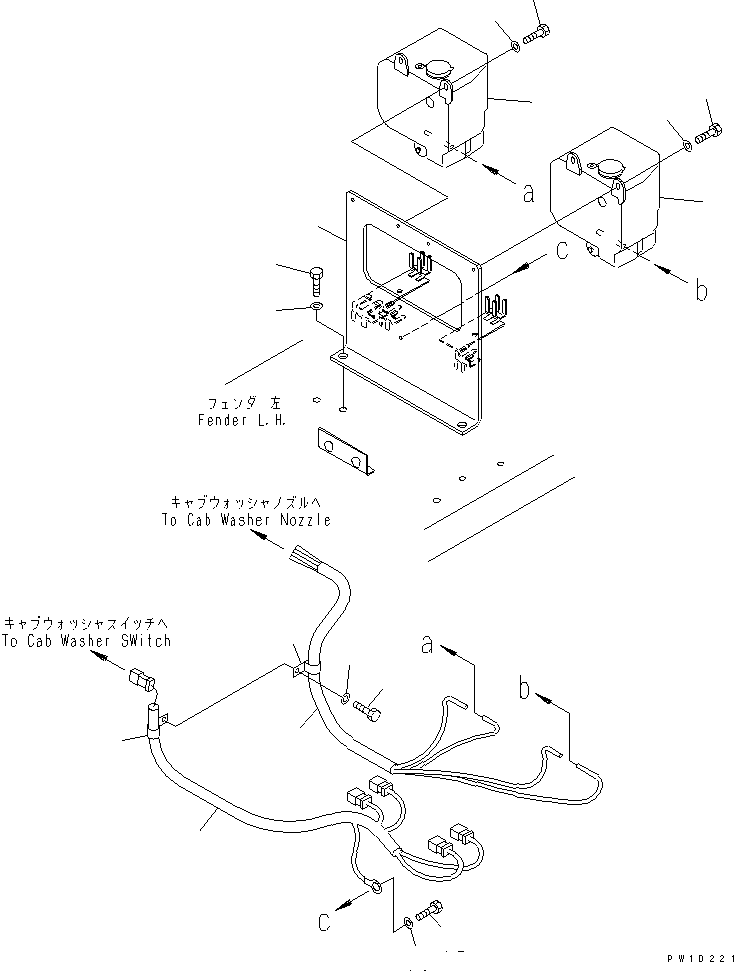 a

c

b

フェンダ 左
Fender L.H.

キャブウォッシャノズルへ
To Cab Washer Nozzle

キャブウォッシャスイッチへ
To Cab Washer SWitch

a

b

c

PW10221