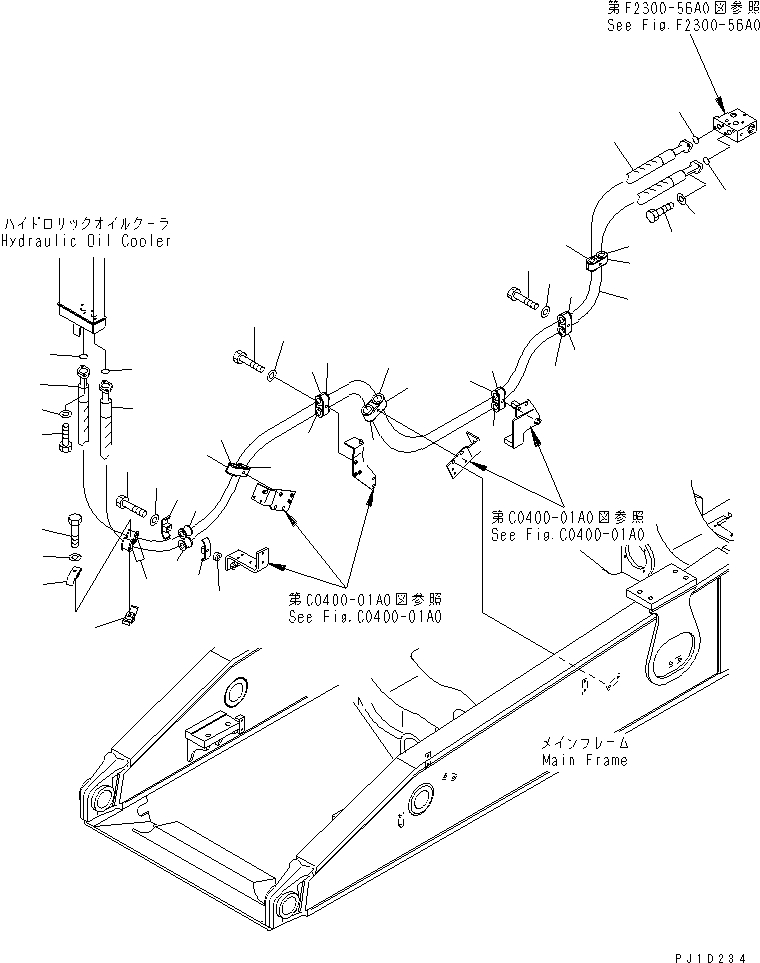 第F2300-56A0図参照
See Fig.F2300-56A0

ハイドロリックオイルクーラ
Hydraulic Oil Cooler

第C0400-01A0図参照
See Fig.C0400-01A0

第C0400-01A0図参照
See Fig.C0400-01A0

メインフレーム
Main Frame

PJ1D234