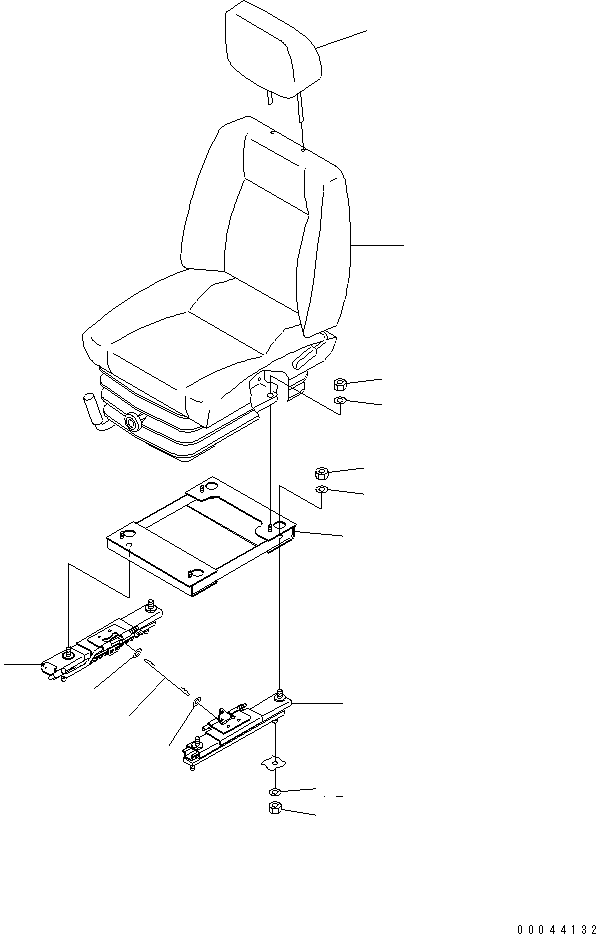 00044132