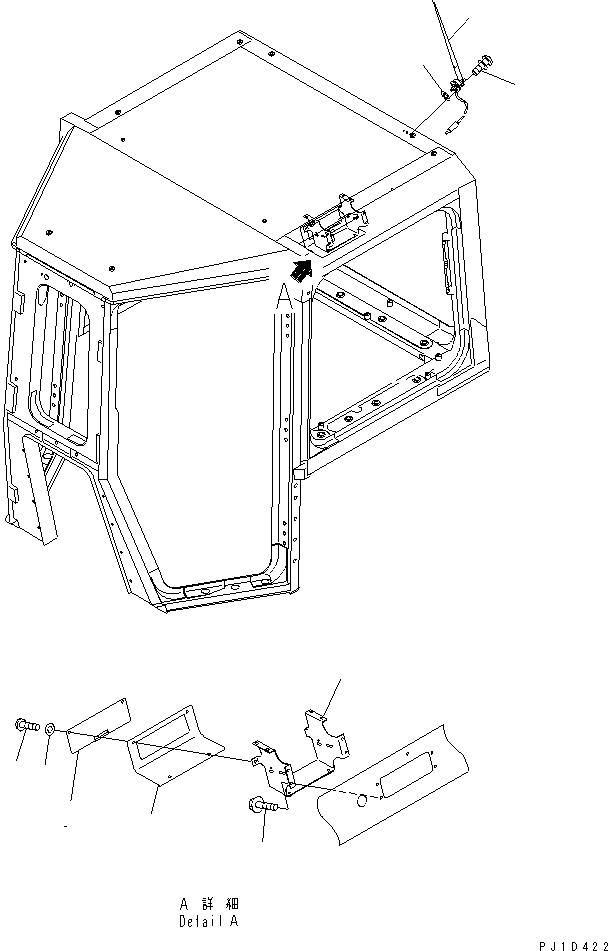 A
A 詳 細
Detail A
PJ1D422