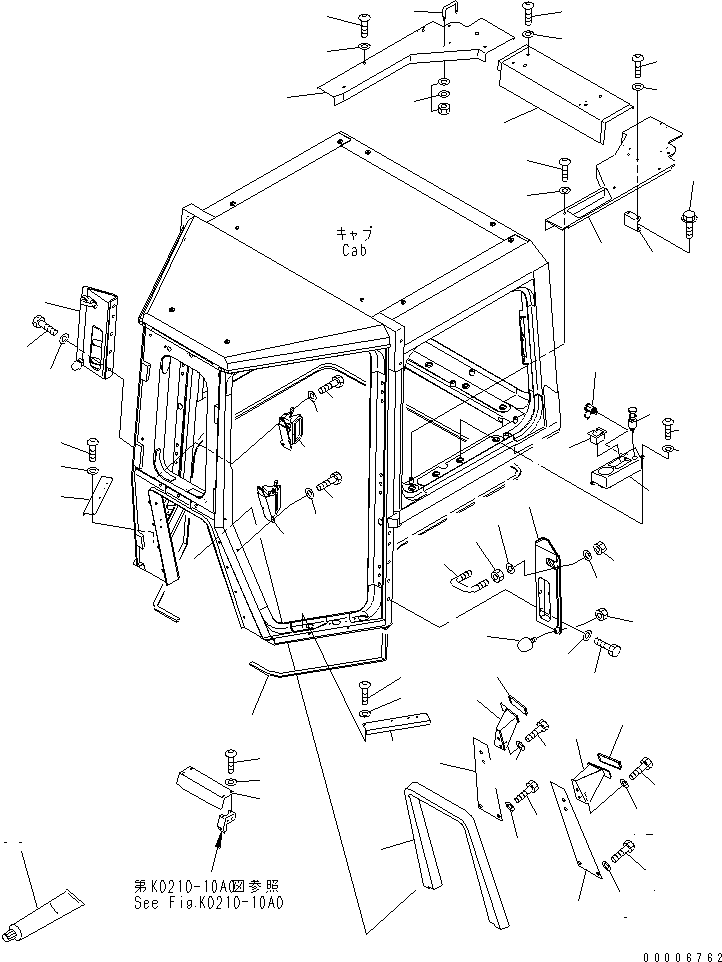 キャブ
Cab

第K0210-10A0図参照
See Fig.K0210-10A0

00006762