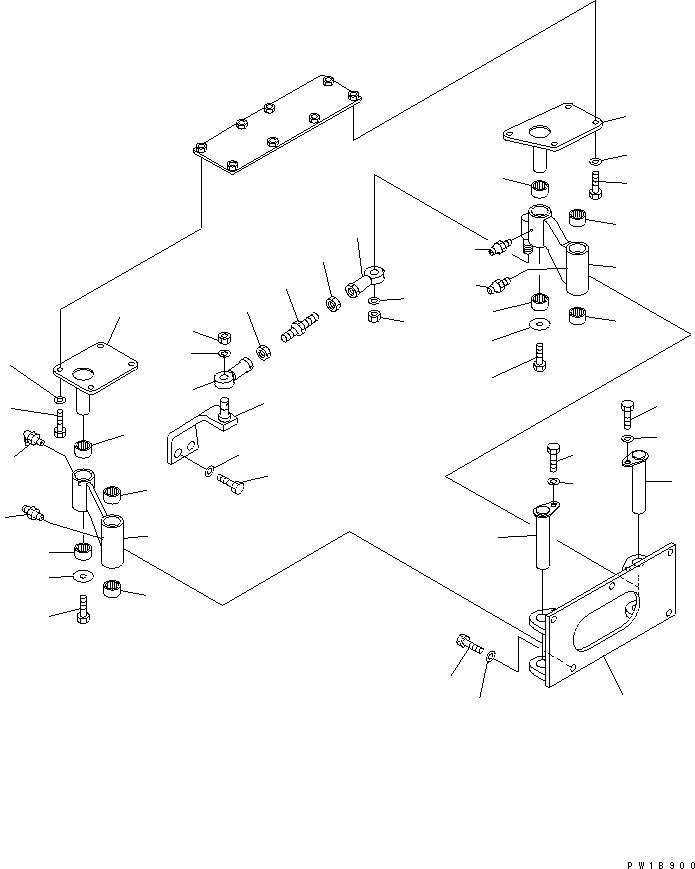 PW18900