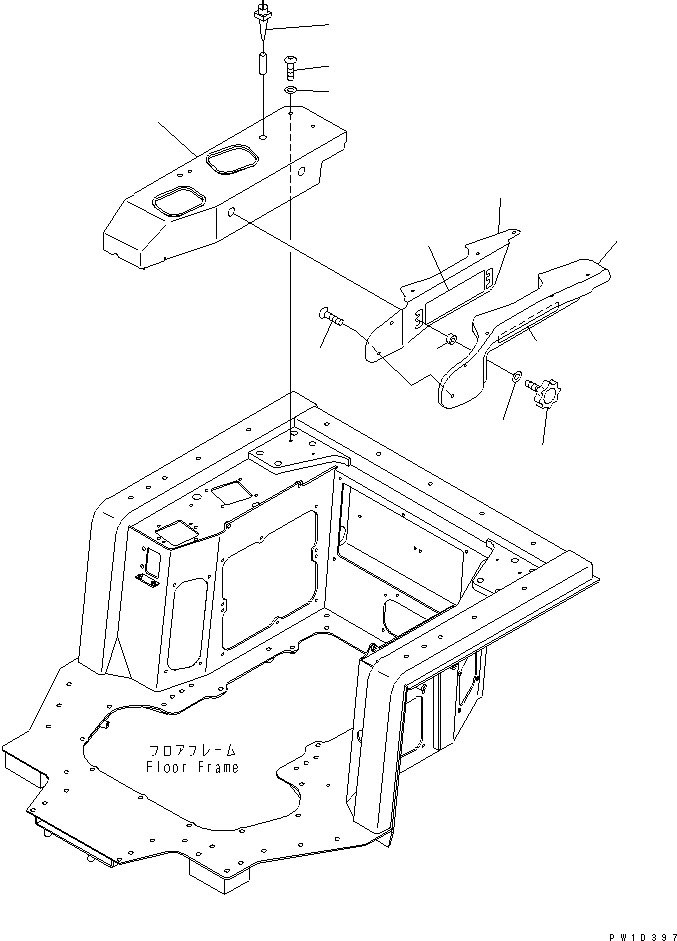 フロアフレーム
Floor Frame

PW10397